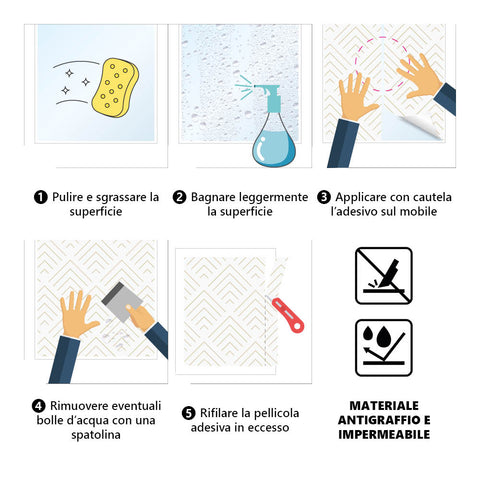 ❶ Pulire e sgrassare la superficie

❷ Bagnare leggermente la superficie

❸ Applicare con cautela l'adesivo sul mobile

❹ Rimuovere eventuali bolle d'acqua con una spatolina

❺ Rifilare la pellicola adesiva in eccesso

MATERIALE ANTIGRAFFIO E IMPERMEABILE