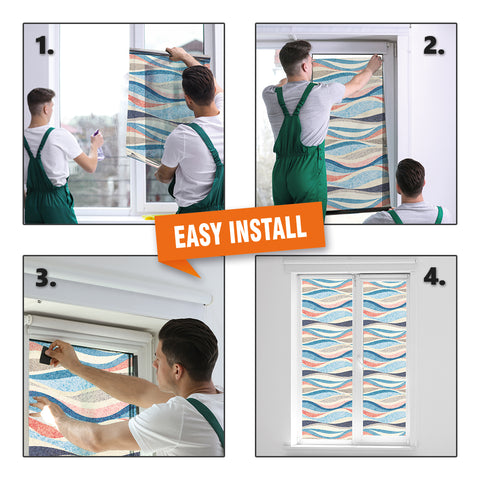 1.

2.

EASY INSTALL

3.

4.