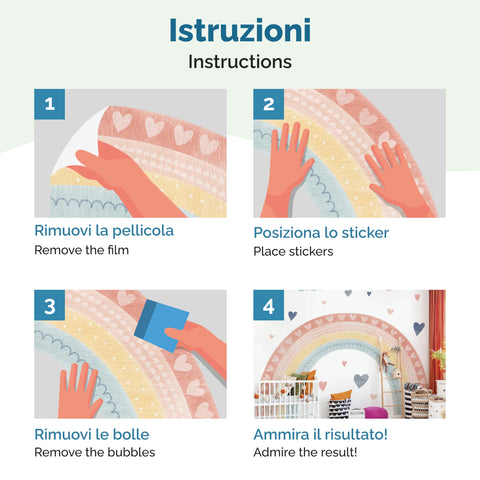 Istruzioni
Instructions

1
Rimuovi la pellicola
Remove the film

2
Posiziona lo sticker
Place stickers

3
Rimuovi le bolle
Remove the bubbles

4
Ammira il risultato!
Admire the result!