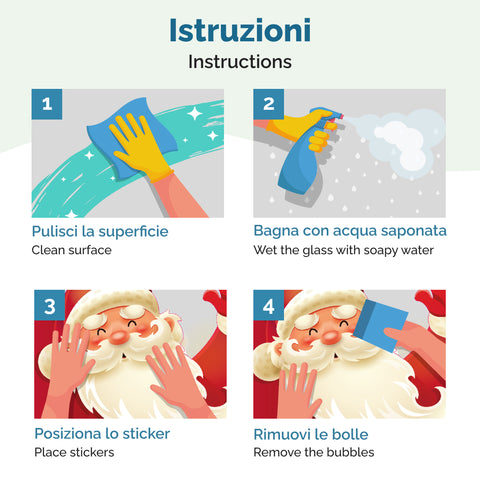 Istruzioni
Instructions

1
Pulisci la superficie
Clean surface

2
Bagna con acqua saponata
Wet the glass with soapy water

3
Posiziona lo sticker
Place stickers

4
Rimuovi le bolle
Remove the bubbles