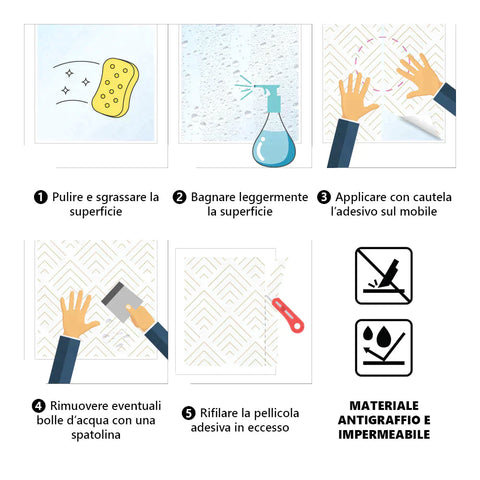 ❶ Pulire e sgrassare la superficie

❷ Bagnare leggermente la superficie

❸ Applicare con cautela l'adesivo sul mobile

❹ Rimuovere eventuali bolle d'acqua con una spatolina

❺ Rifilare la pellicola adesiva in eccesso

MATERIALE ANTIGRAFFIO E IMPERMEABILE