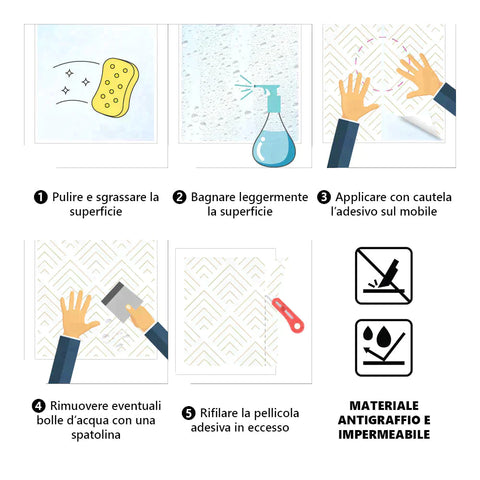 ❶ Pulire e sgrassare la superficie

❷ Bagnare leggermente la superficie

❸ Applicare con cautela l'adesivo sul mobile

❹ Rimuovere eventuali bolle d'acqua con una spatolina

❺ Rifilare la pellicola adesiva in eccesso

MATERIALE ANTIGRAFFIO E IMPERMEABILE