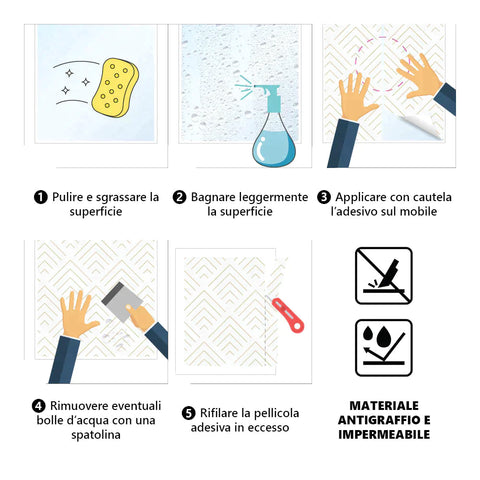 ❶ Pulire e sgrassare la superficie

❷ Bagnare leggermente la superficie

❸ Applicare con cautela l'adesivo sul mobile

❹ Rimuovere eventuali bolle d'acqua con una spatolina

❺ Rifilare la pellicola adesiva in eccesso

MATERIALE ANTIGRAFFIO E IMPERMEABILE