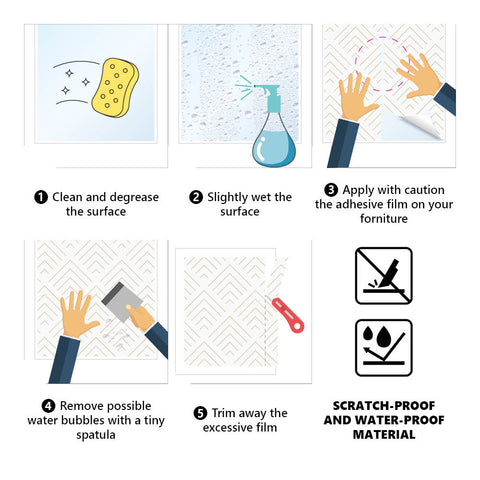 ❶ Clean and degrease the surface

❷ Slightly wet the surface

❸ Apply with caution the adhesive film on your forniture

❹ Remove possible water bubbles with a tiny spatula

❺ Trim away the excessive film

SCRATCH-PROOF AND WATER-PROOF MATERIAL