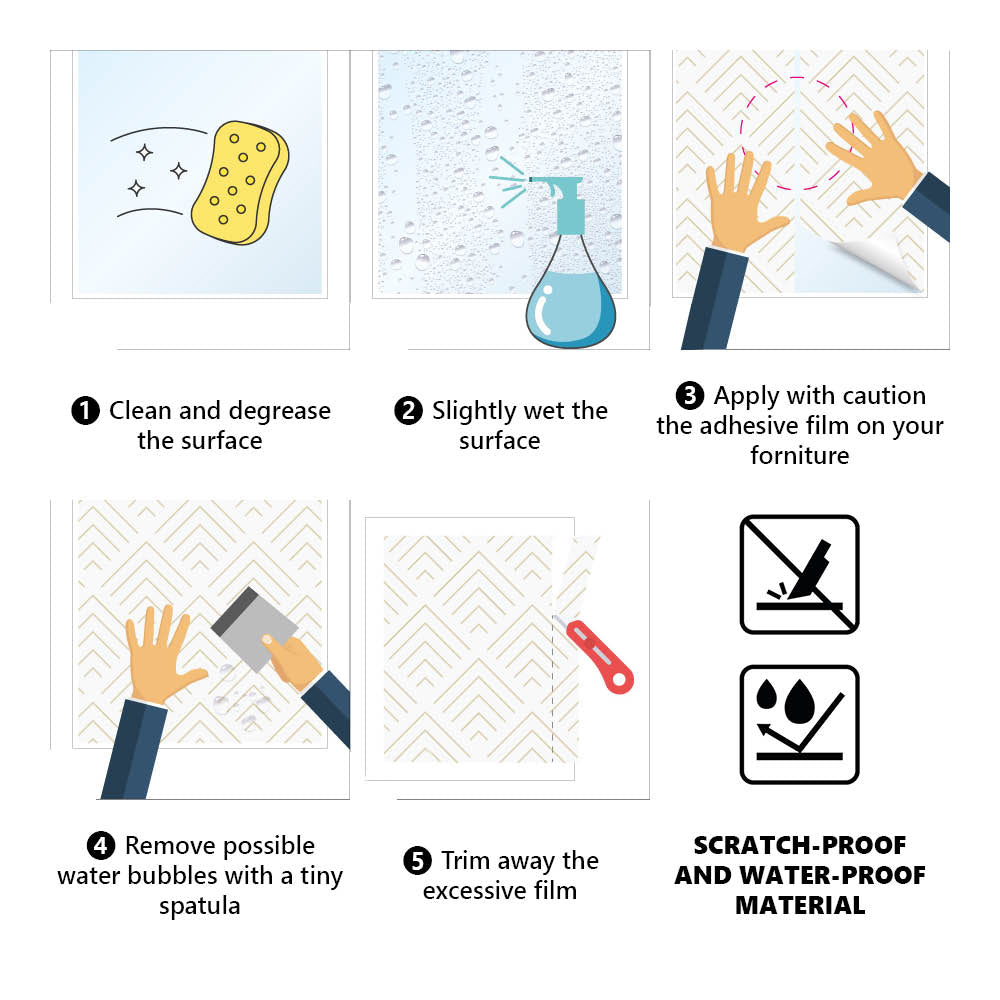 ❶ Clean and degrease the surface

❷ Slightly wet the surface

❸ Apply with caution the adhesive film on your forniture

❹ Remove possible water bubbles with a tiny spatula

❺ Trim away the excessive film

SCRATCH-PROOF AND WATER-PROOF MATERIAL