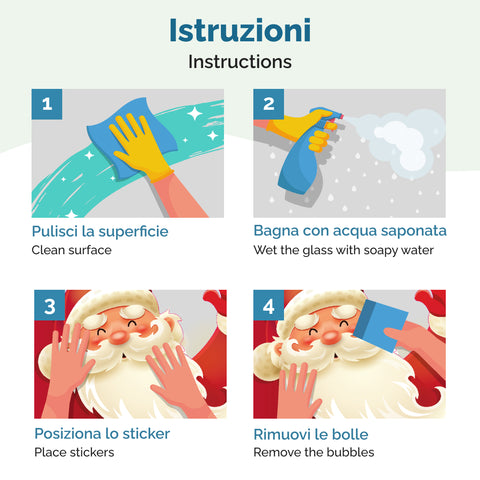 Istruzioni
Instructions

1
Pulisci la superficie
Clean surface

2
Bagna con acqua saponata
Wet the glass with soapy water

3
Posiziona lo sticker
Place stickers

4
Rimuovi le bolle
Remove the bubbles